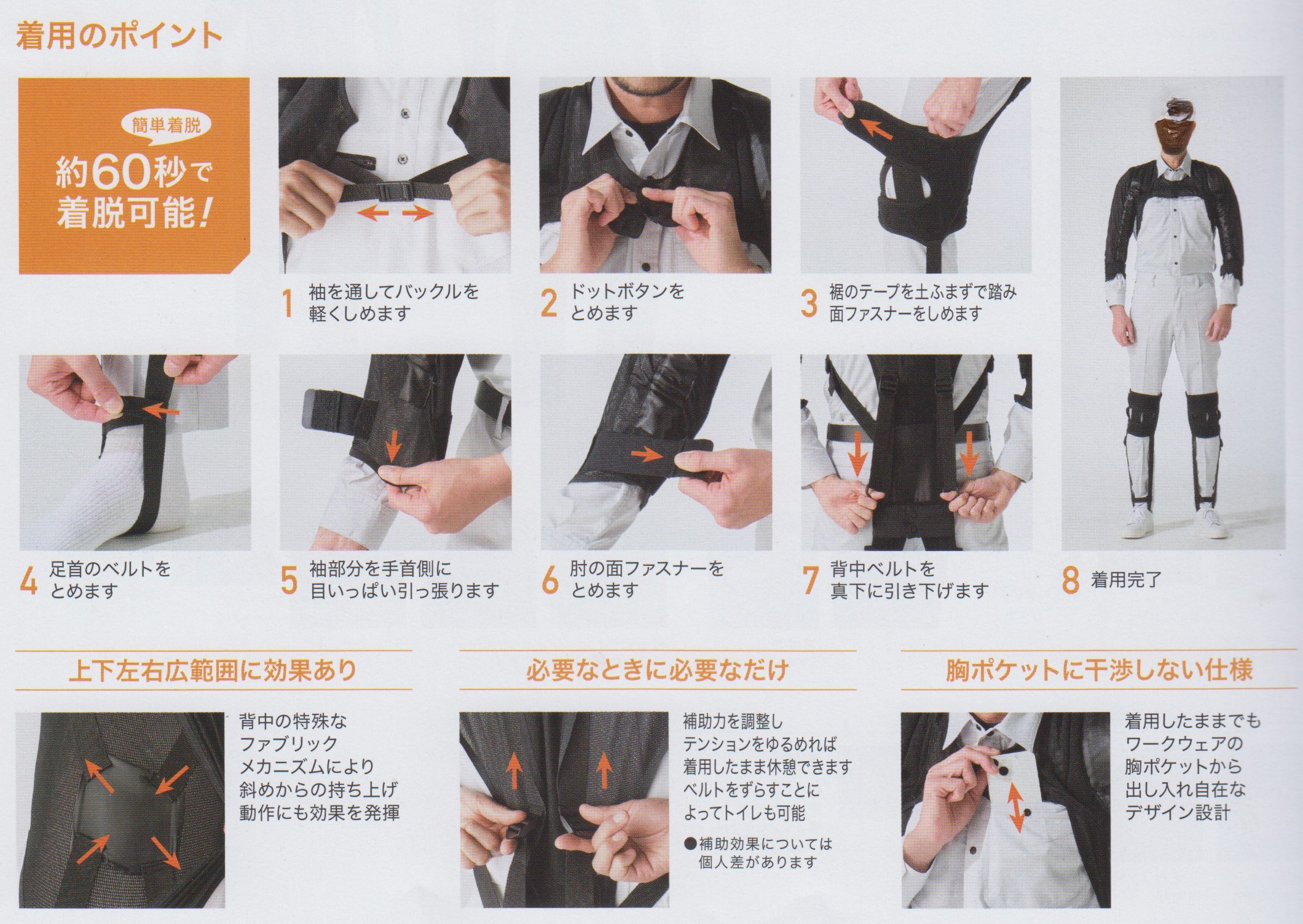 着用のポイント

簡単着脱
約60秒で着脱可能!

1 袖を通してバックルを軽くしめます

2 ドットボタンをとめます

3 裾のテープを土ふまずで踏み面ファスナーをしめます

4 足首のベルトをとめます

5 袖部分を手首側に目いっぱい引っ張ります

6 肘の面ファスナーをとめます

7 背中ベルトを真下に引き下げます

8 着用完了

上下左右広範囲に効果あり

背中の特殊なファブリックメカニズムにより斜めからの持ち上げ動作にも効果を発揮

必要なときに必要なだけ

補助力を調整しテンションをゆるめれば着用したまま休憩できますベルトをずらすことによってトイレも可能

●補助効果については個人差があります

胸ポケットに干渉しない仕様

着用したままでもワークウェアの胸ポケットから出し入れ自在なデザイン設計